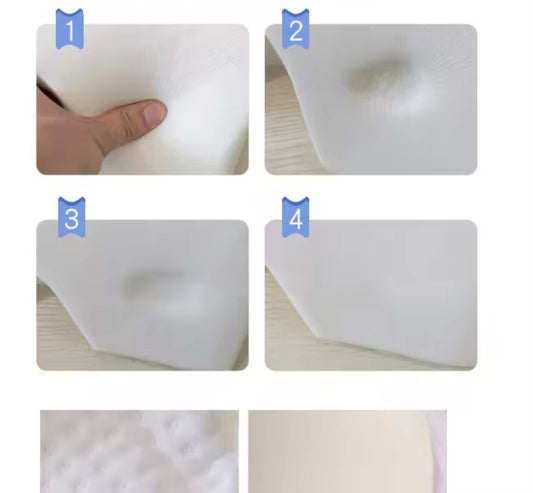 1

2

3

4